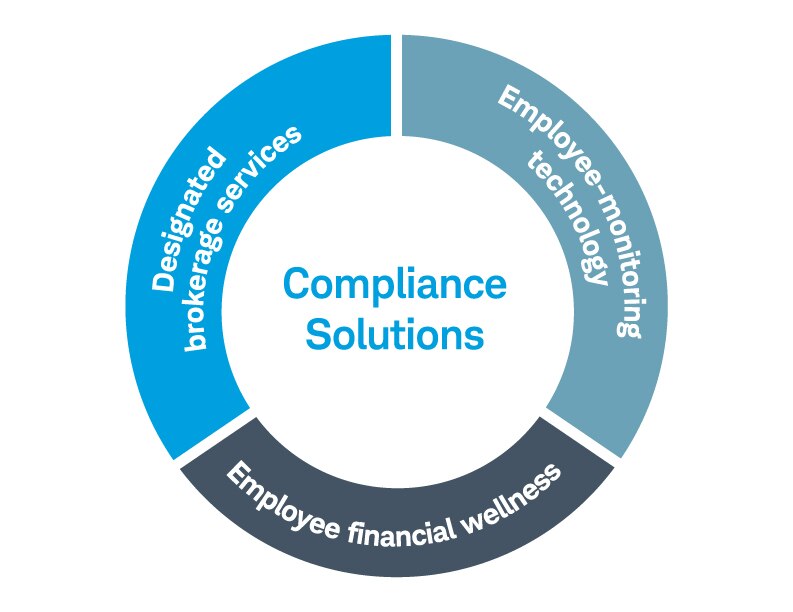 Designated brokerage services

Employee-monitoring technology

Compliance Solutions

Employee financial wellness