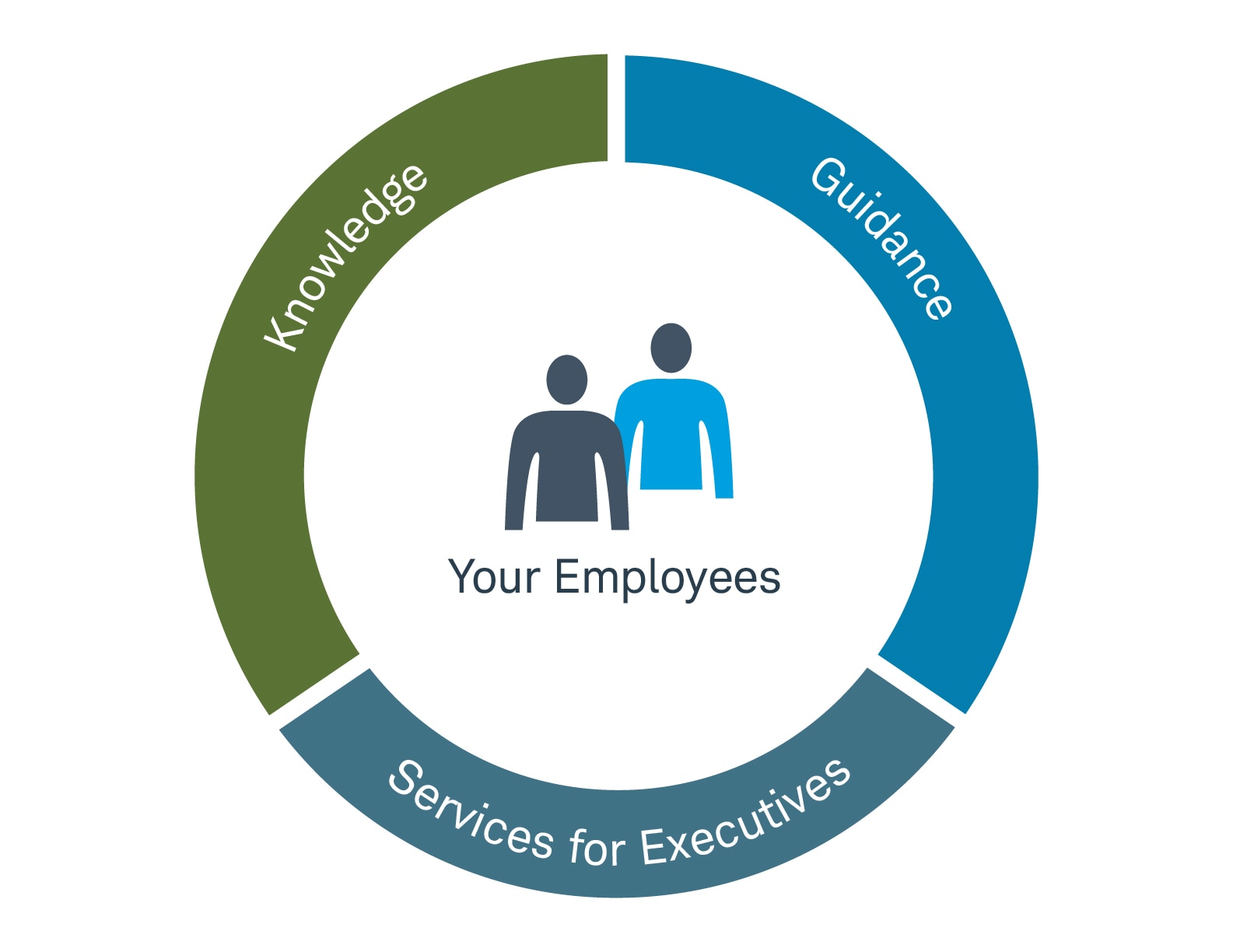 Knowledge

Guidance

Your Employees

Services for Executives