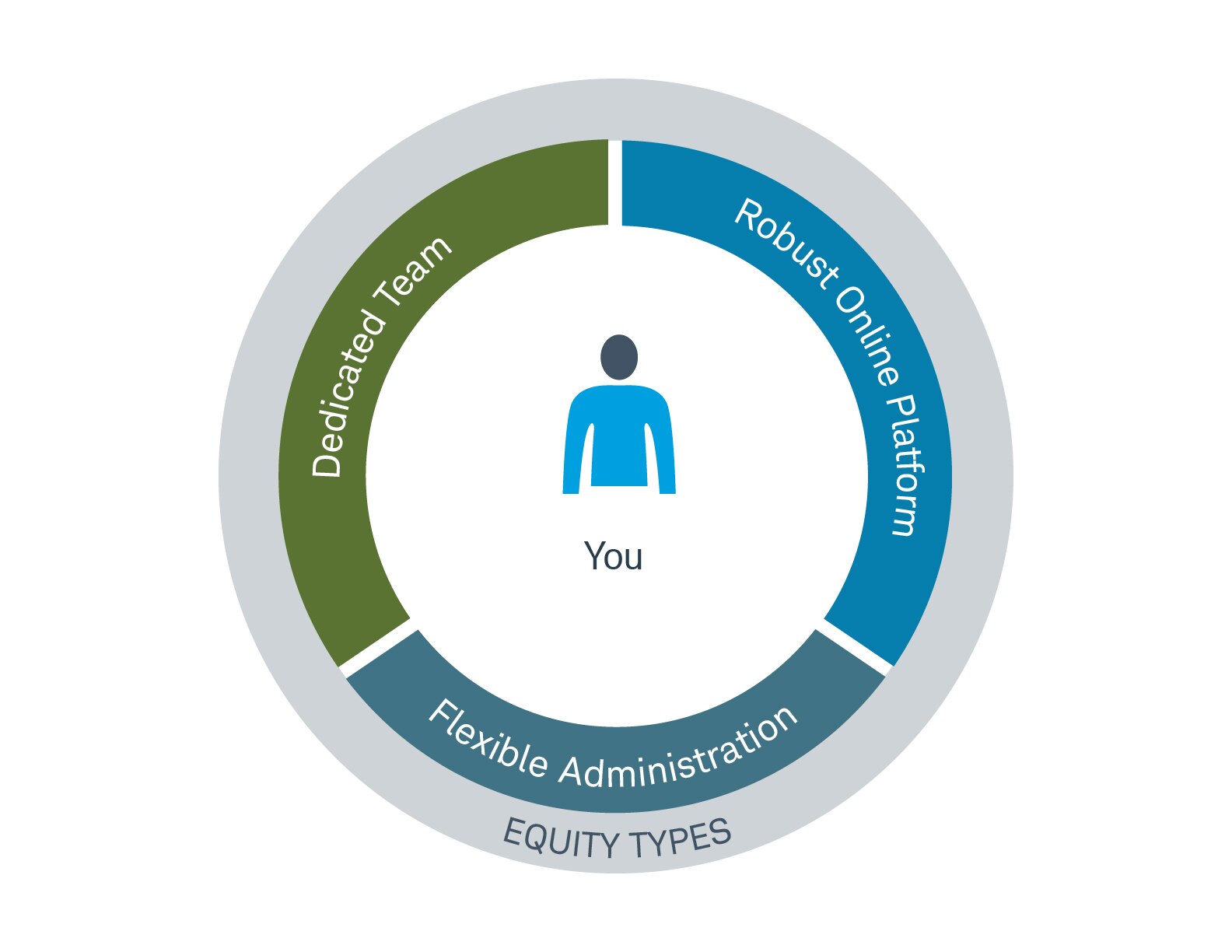 Dedicated Team
Robust Online Platform
You
Flexible Administration
EQUITY TYPES